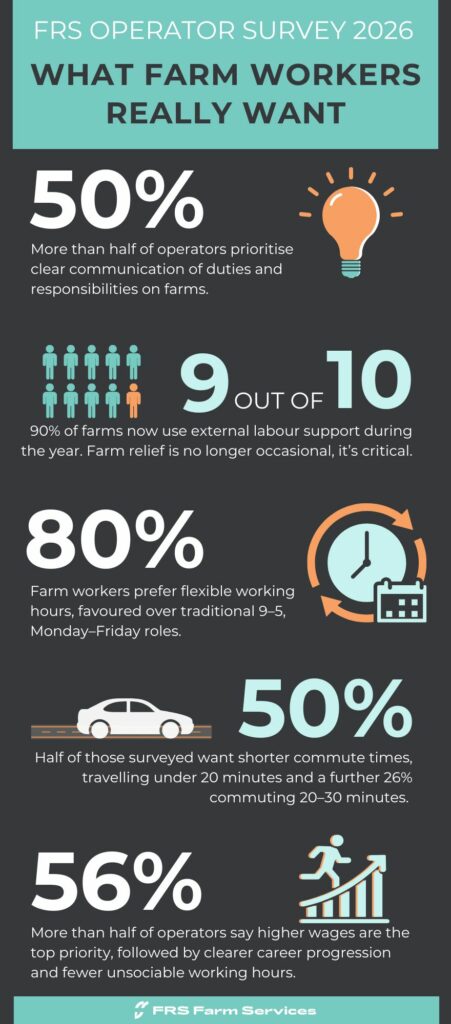 FRS OPERATOR SURVEY 2026

WHAT FARM WORKERS REALLY WANT

50%

More than half of operators prioritise clear communication of duties and responsibilities on farms.

9 OUT OF 10

90% of farms now use external labour support during the year. Farm relief is no longer occasional, it's critical.

80%

Farm workers prefer flexible working hours, favoured over traditional 9–5, Monday–Friday roles.

50%

Half of those surveyed want shorter commute times, travelling under 20 minutes and a further 26% commuting 20–30 minutes.

56%

More than half of operators say higher wages are the top priority, followed by clearer career progression and fewer unsociable working hours.

FRS Farm Services